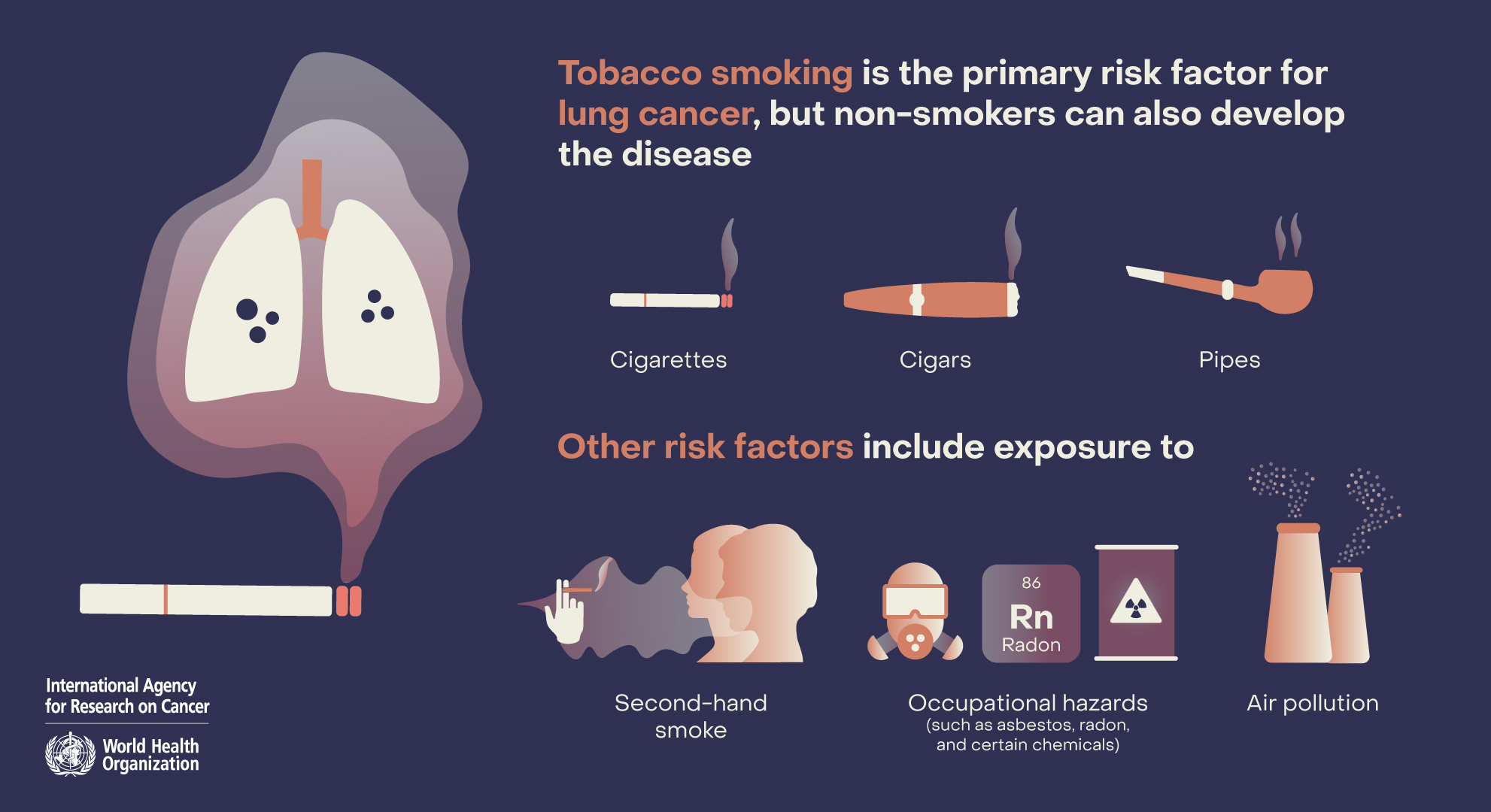 Tobacco smoking is the primary risk factor for lung cancer, but non-smokers can also develop the disease

Cigarettes

Cigars

Pipes

Other risk factors include exposure to

86
Rn
Radon

Second-hand smoke

Occupational hazards
(such as asbestos, radon, and certain chemicals)

Air pollution

International Agency for Research on Cancer

World Health Organization