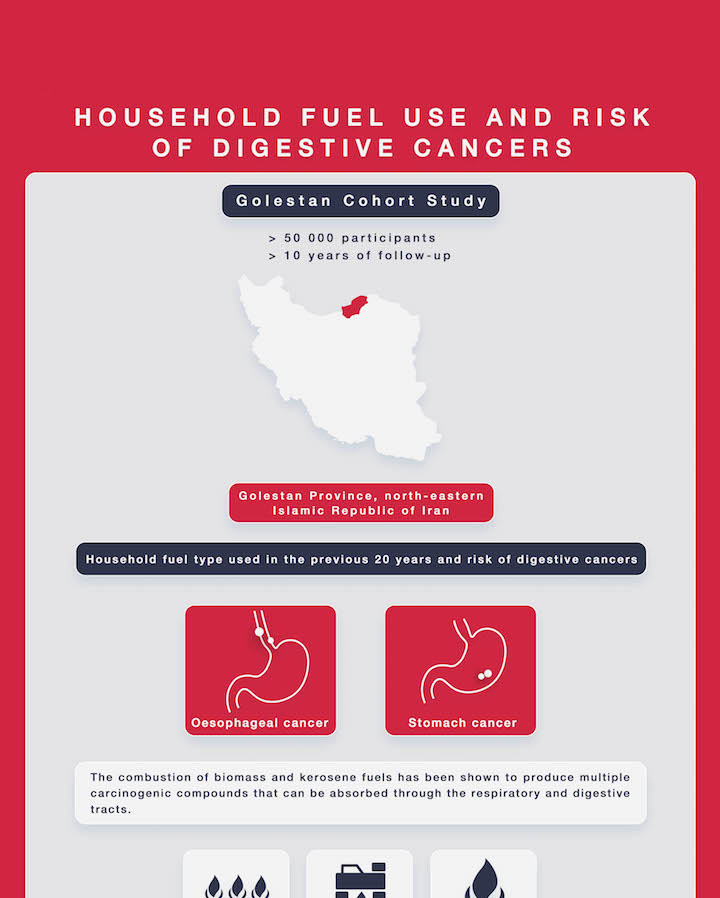 HOUSEHOLD FUEL USE AND RISK OF DIGESTIVE CANCERS

Golestan Cohort Study

> 50 000 participants
> 10 years of follow-up

Golestan Province, north-eastern Islamic Republic of Iran

Household fuel type used in the previous 20 years and risk of digestive cancers

Oesophageal cancer

Stomach cancer

The combustion of biomass and kerosene fuels has been shown to produce multiple carcinogenic compounds that can be absorbed through the respiratory and digestive tracts.