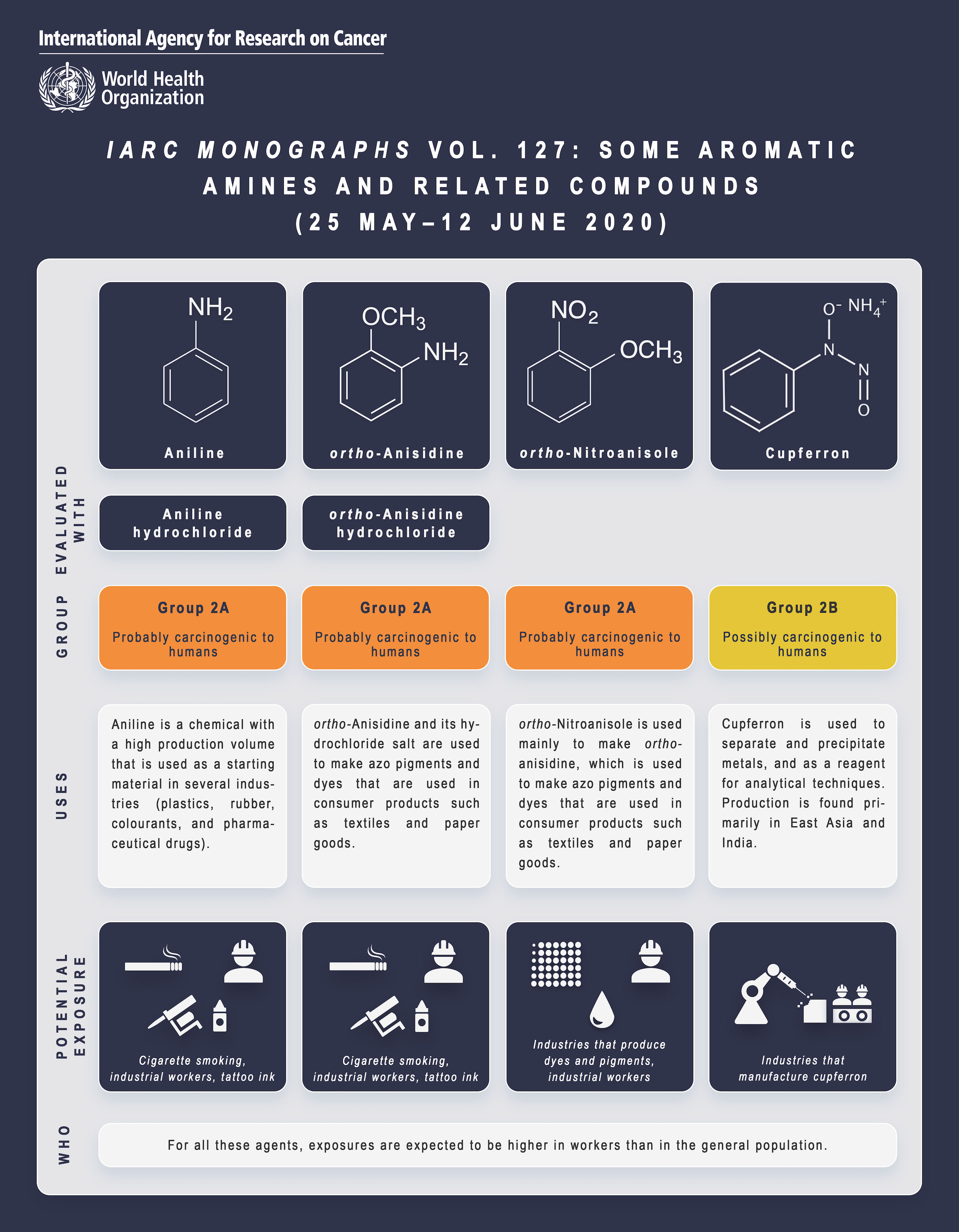 International Agency for Research on Cancer

World Health Organization

IARC MONOGRAPHS VOL. 127: SOME AROMATIC AMINES AND RELATED COMPOUNDS (25 MAY–12 JUNE 2020)

$NH_2$

Aniline

$OCH_3$ $NH_2$

ortho-Anisidine

$NO_2$ $OCH_3$

ortho-Nitroanisole

$O^-$ $NH_4^+$ N N O

Cupferron

EVALUATED WITH

Aniline hydrochloride

ortho-Anisidine hydrochloride

GROUP

Group 2A

Probably carcinogenic to humans

Group 2A

Probably carcinogenic to humans

Group 2A

Probably carcinogenic to humans

Group 2B

Possibly carcinogenic to humans

USES

Aniline is a chemical with a high production volume that is used as a starting material in several industries (plastics, rubber, colourants, and pharmaceutical drugs).

ortho-Anisidine and its hydrochloride salt are used to make azo pigments and dyes that are used in consumer products such as textiles and paper goods.

ortho-Nitroanisole is used mainly to make ortho-anisidine, which is used to make azo pigments and dyes that are used in consumer products such as textiles and paper goods.

Cupferron is used to separate and precipitate metals, and as a reagent for analytical techniques. Production is found primarily in East Asia and India.

POTENTIAL EXPOSURE

Cigarette smoking, industrial workers, tattoo ink

Cigarette smoking, industrial workers, tattoo ink

Industries that produce dyes and pigments, industrial workers

Industries that manufacture cupferron

WHO

For all these agents, exposures are expected to be higher in workers than in the general population.