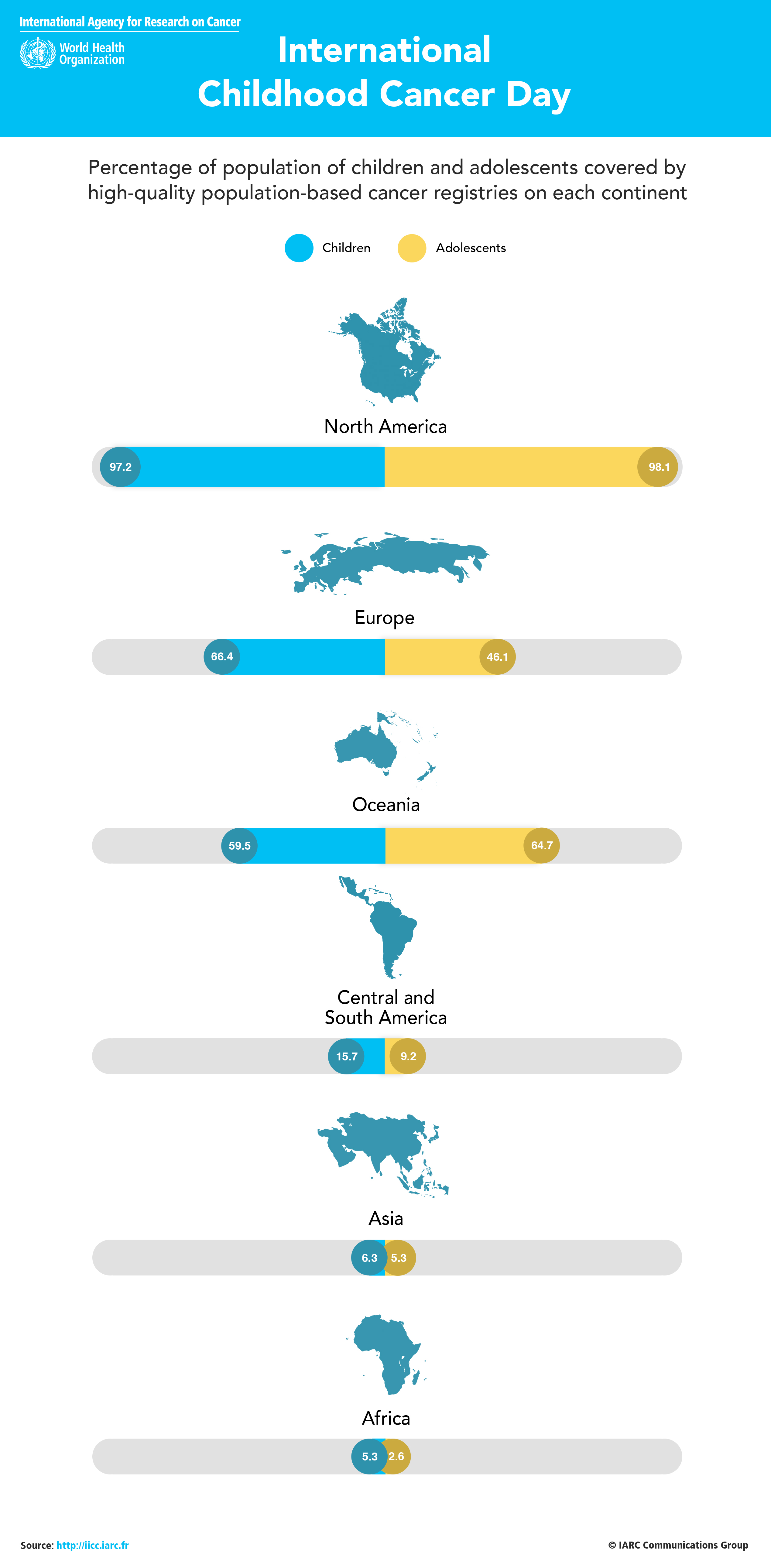 International Agency for Research on Cancer
World Health Organization

International Childhood Cancer Day

Percentage of population of children and adolescents covered by high-quality population-based cancer registries on each continent

Children Adolescents

North America
97.2 98.1

Europe
66.4 46.1

Oceania
59.5 64.7

Central and South America
15.7 9.2

Asia
6.3 5.3

Africa
5.3 2.6

Source: http://iicc.iarc.fr
© IARC Communications Group