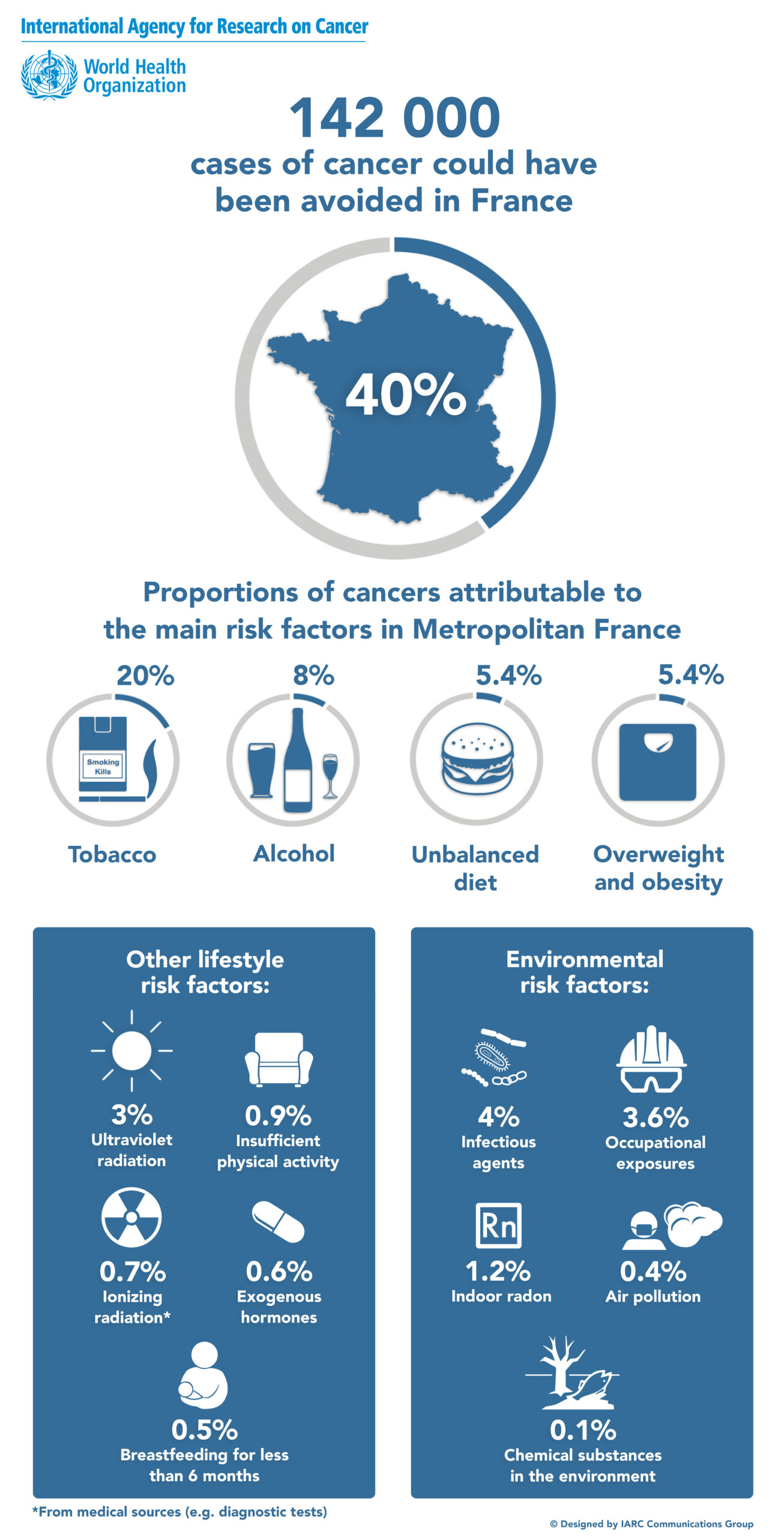 International Agency for Research on Cancer

World Health Organization

142 000

cases of cancer could have been avoided in France

40%

Proportions of cancers attributable to the main risk factors in Metropolitan France

20%

Smoking Kills

Tobacco

8%

Alcohol

5.4%

Unbalanced diet

5.4%

Overweight and obesity

Other lifestyle risk factors:

3%
Ultraviolet radiation

0.9%
Insufficient physical activity

0.7%
Ionizing radiation*

0.6%
Exogenous hormones

0.5%
Breastfeeding for less than 6 months

Environmental risk factors:

4%
Infectious agents

3.6%
Occupational exposures

Rn

1.2%
Indoor radon

0.4%
Air pollution

0.1%
Chemical substances in the environment

*From medical sources (e.g. diagnostic tests)

© Designed by IARC Communications Group