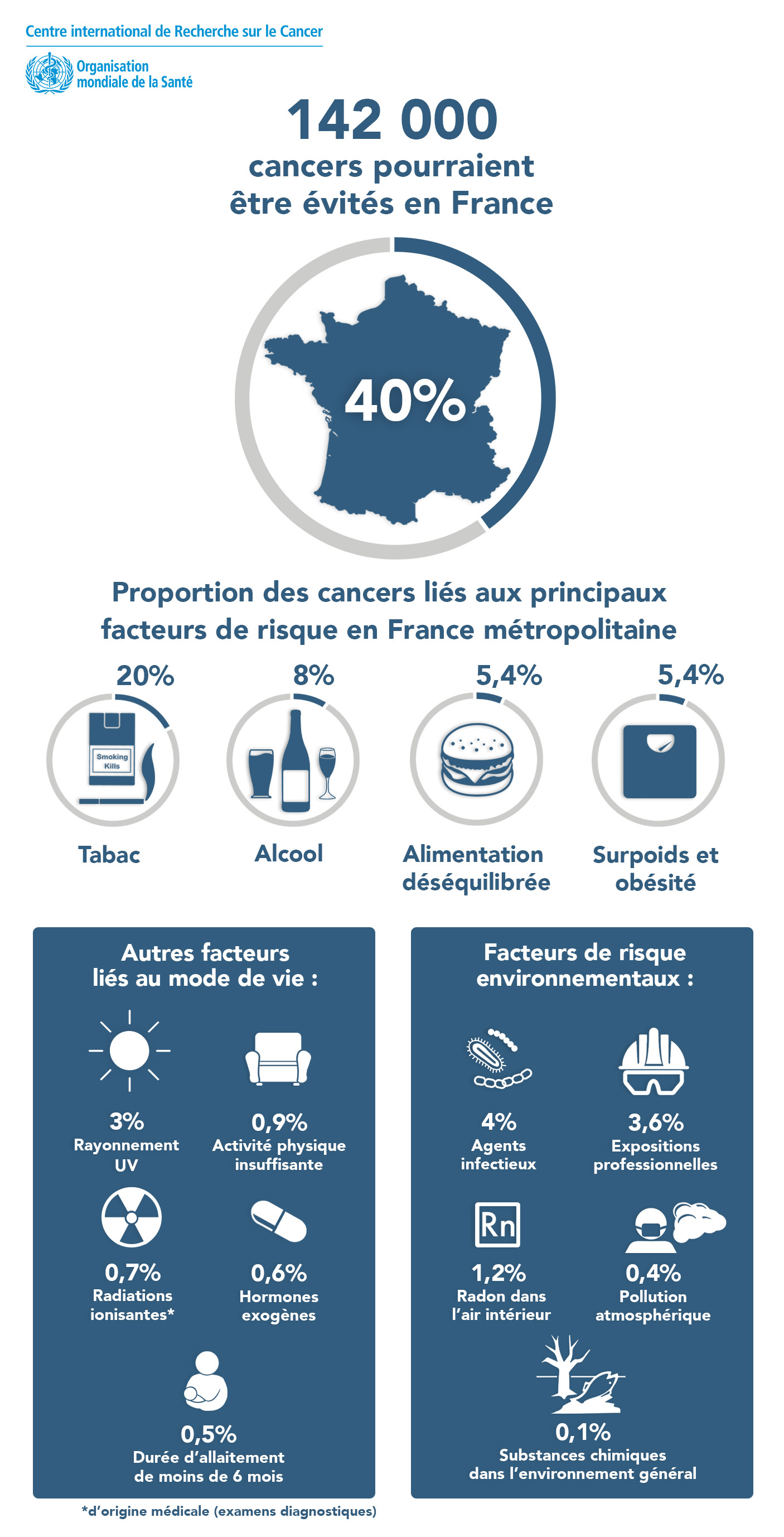 Centre international de Recherche sur le Cancer

Organisation mondiale de la Santé

142 000
cancers pourraient être évités en France

40%

Proportion des cancers liés aux principaux facteurs de risque en France métropolitaine

20%
Smoking Kills
Tabac

8%
Alcool

5,4%
Alimentation déséquilibrée

5,4%
Surpoids et obésité

Autres facteurs liés au mode de vie :

3%
Rayonnement UV

0,9%
Activité physique insuffisante

0,7%
Radiations ionisantes*

0,6%
Hormones exogènes

0,5%
Durée d'allaitement de moins de 6 mois

Facteurs de risque environnementaux :

4%
Agents infectieux

3,6%
Expositions professionnelles

Rn
1,2%
Radon dans l'air intérieur

0,4%
Pollution atmosphérique

0,1%
Substances chimiques dans l'environnement général

*d'origine médicale (examens diagnostiques)